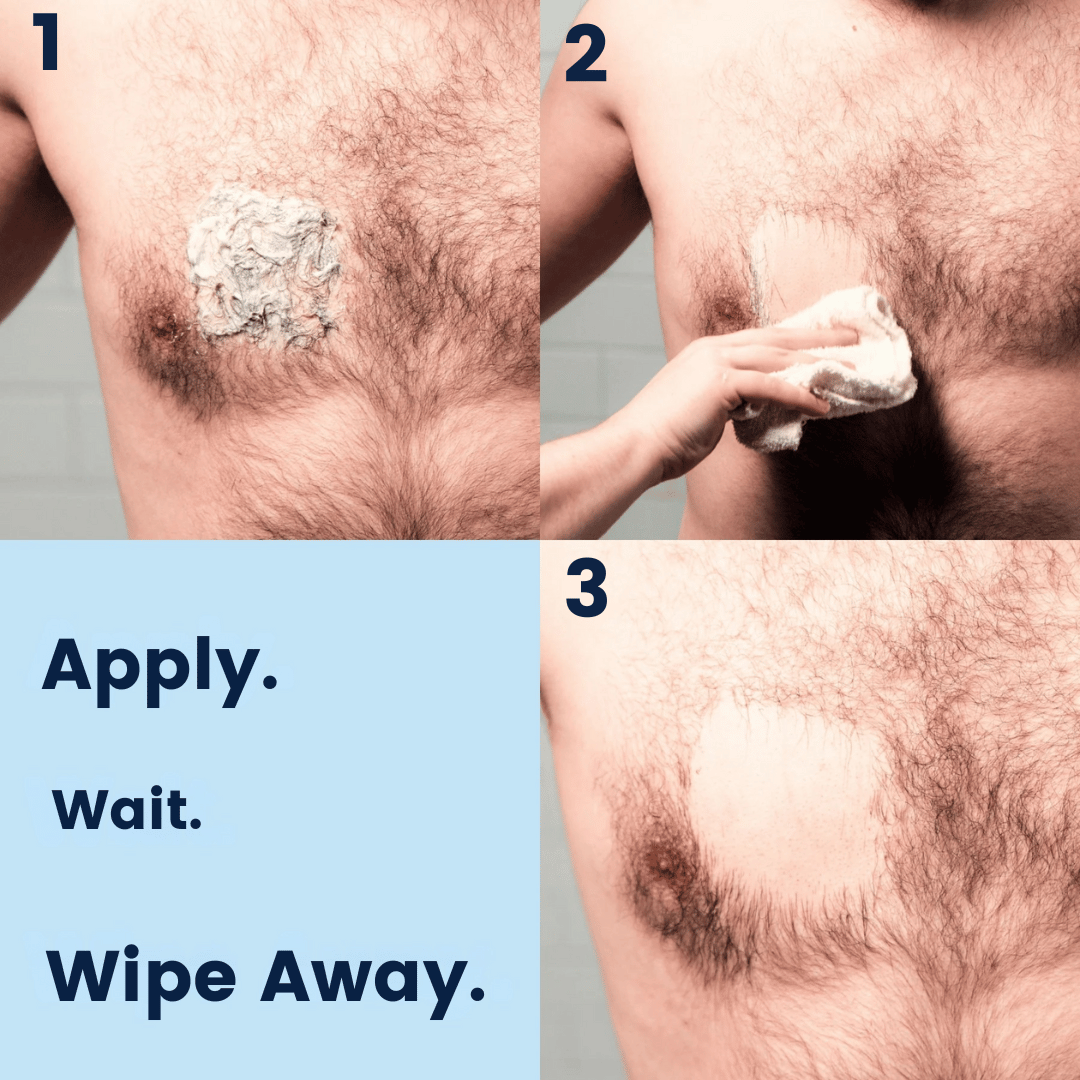 1

2

Apply.

Wait.

Wipe Away.

3